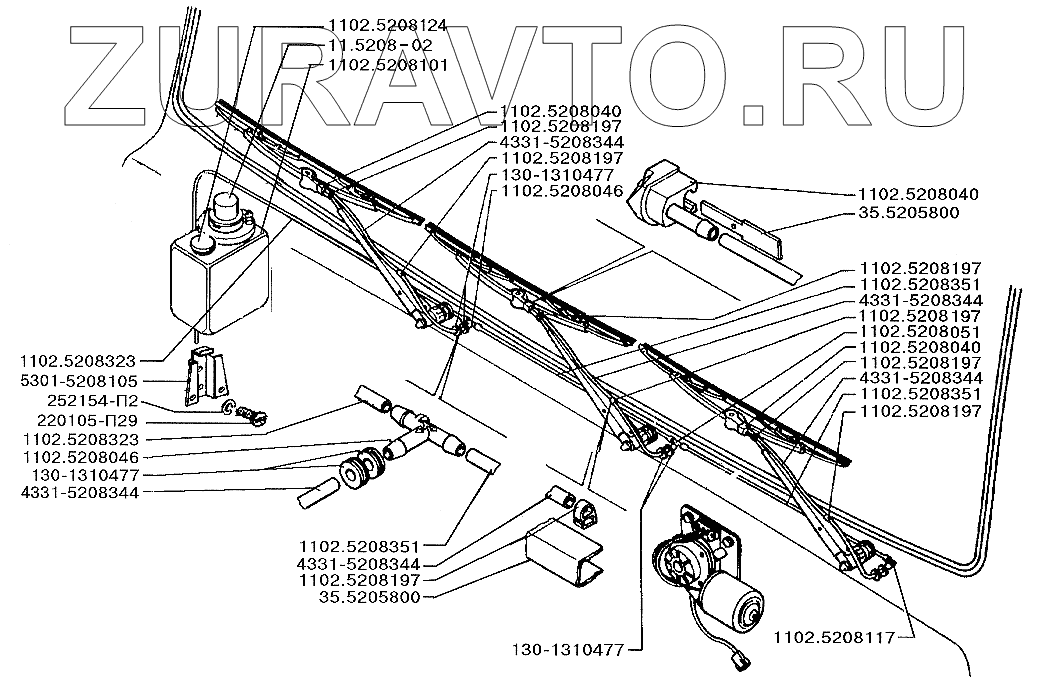 ZURAVTO.RU

1102.5208124
11.5208-02
1102.5208101
1102.5208040
1102.5208197
4331-5208344
1102.5208197
130-1310477
1102.5208046
1102.5208040
35.5205800
1102.5208197
1102.5208351
4331-5208344
1102.5208197
1102.5208051
1102.5208040
1102.5208197
4331-5208344
1102.5208351
1102.5208197
1102.5208323
5301-5208105
252154-П2
220105-П29
1102.5208323
1102.5208046
130-1310477
4331-5208344
1102.5208351
4331-5208344
1102.5208197
35.5205800
130-1310477
1102.5208117